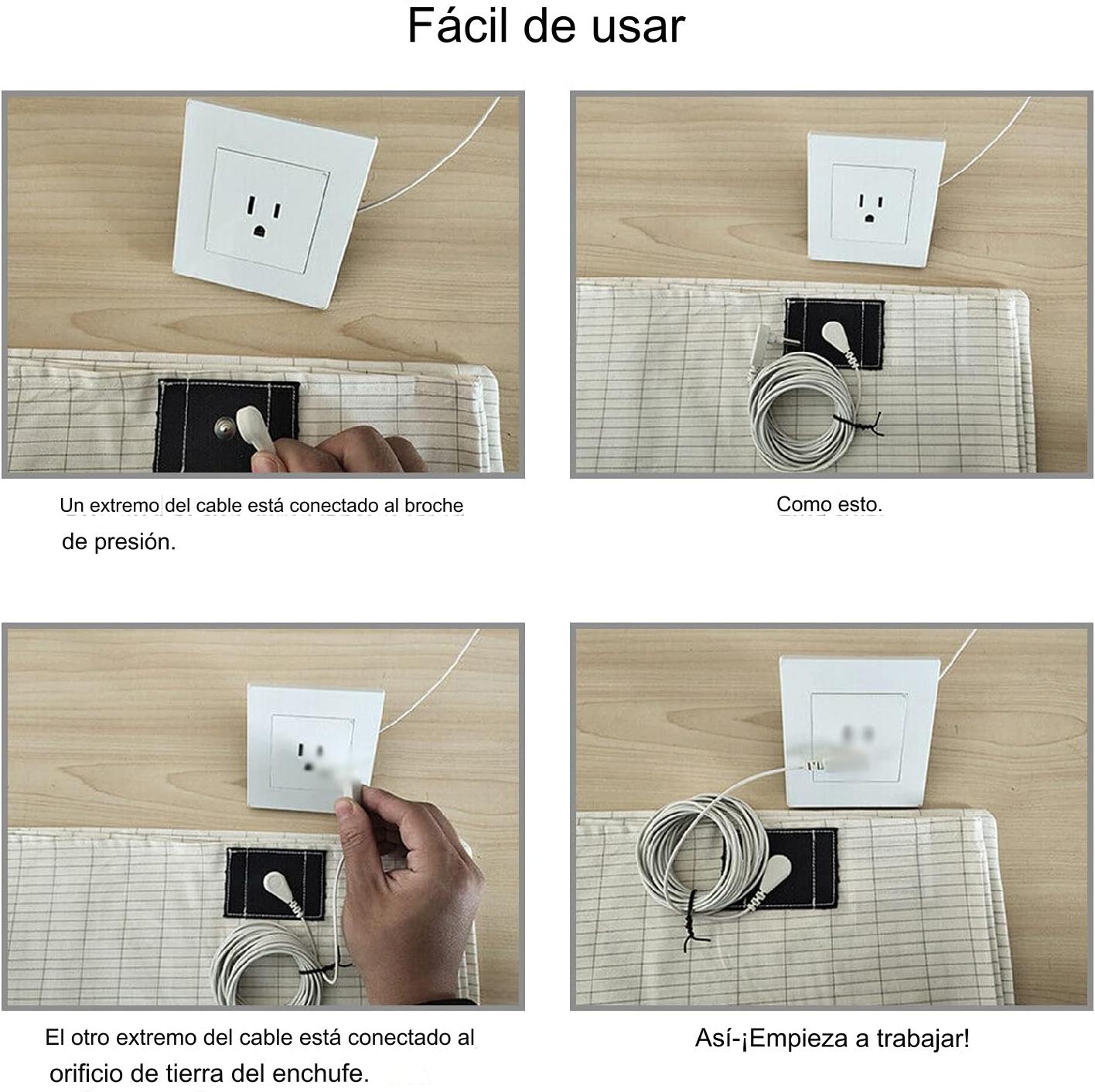 Fácil de usar

Un extremo del cable está conectado al broche de presión.

Como esto.

El otro extremo del cable está conectado al orificio de tierra del enchufe.

Así-¡Empieza a trabajar!